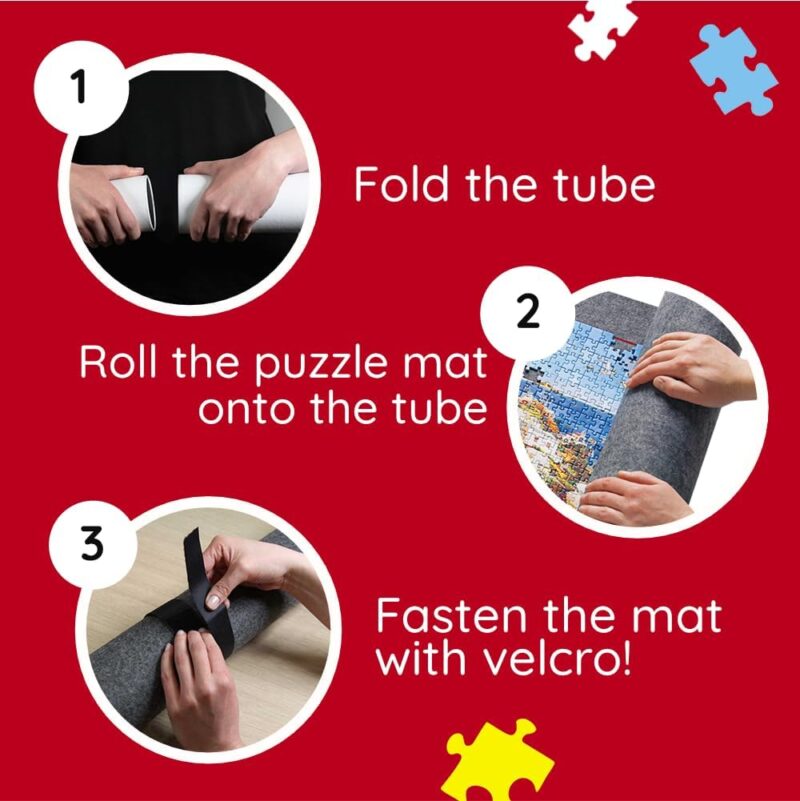 1

Fold the tube

2

Roll the puzzle mat onto the tube

3

Fasten the mat with velcro!